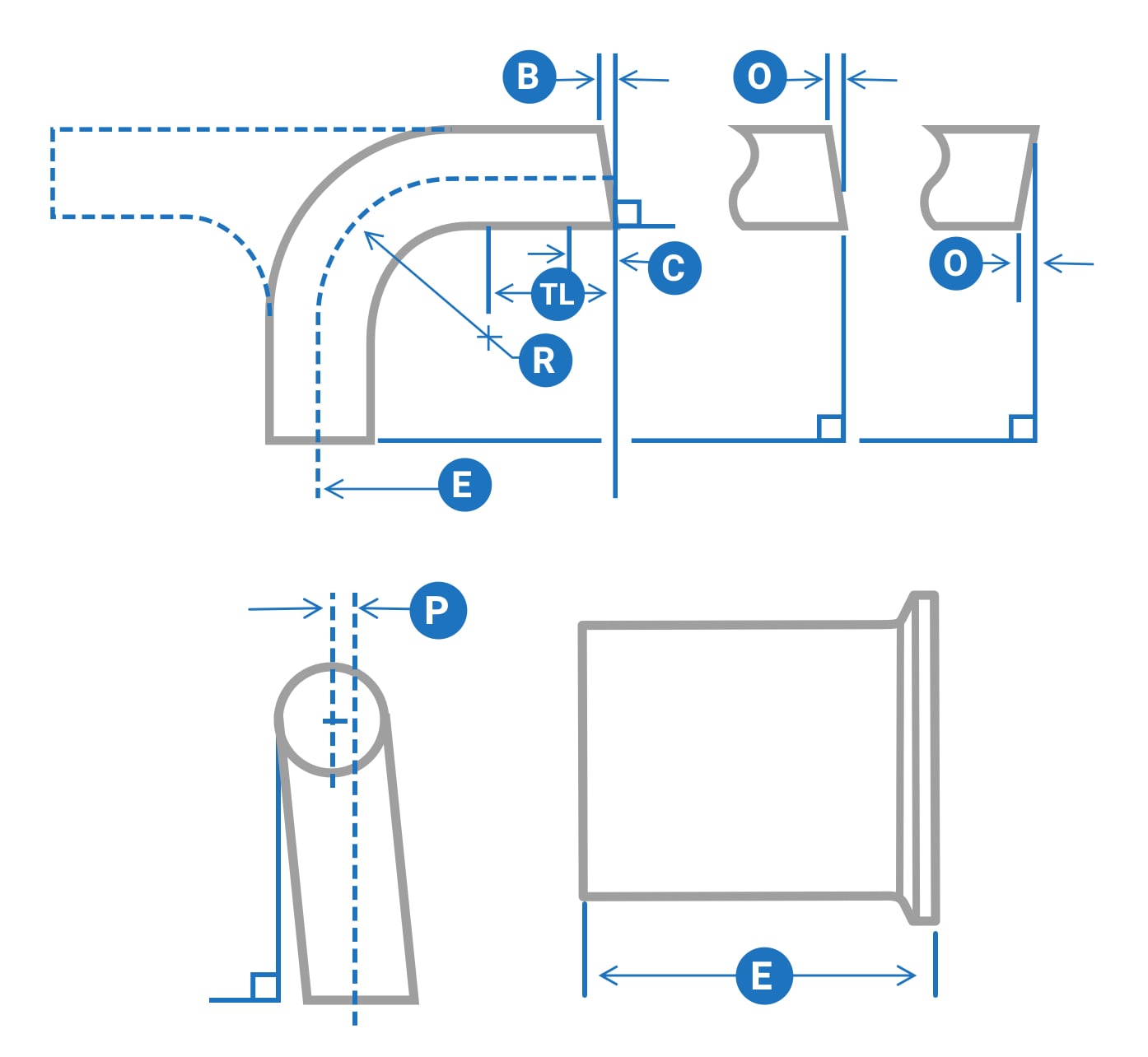 B
O
C
O
TL
R
E
P
E